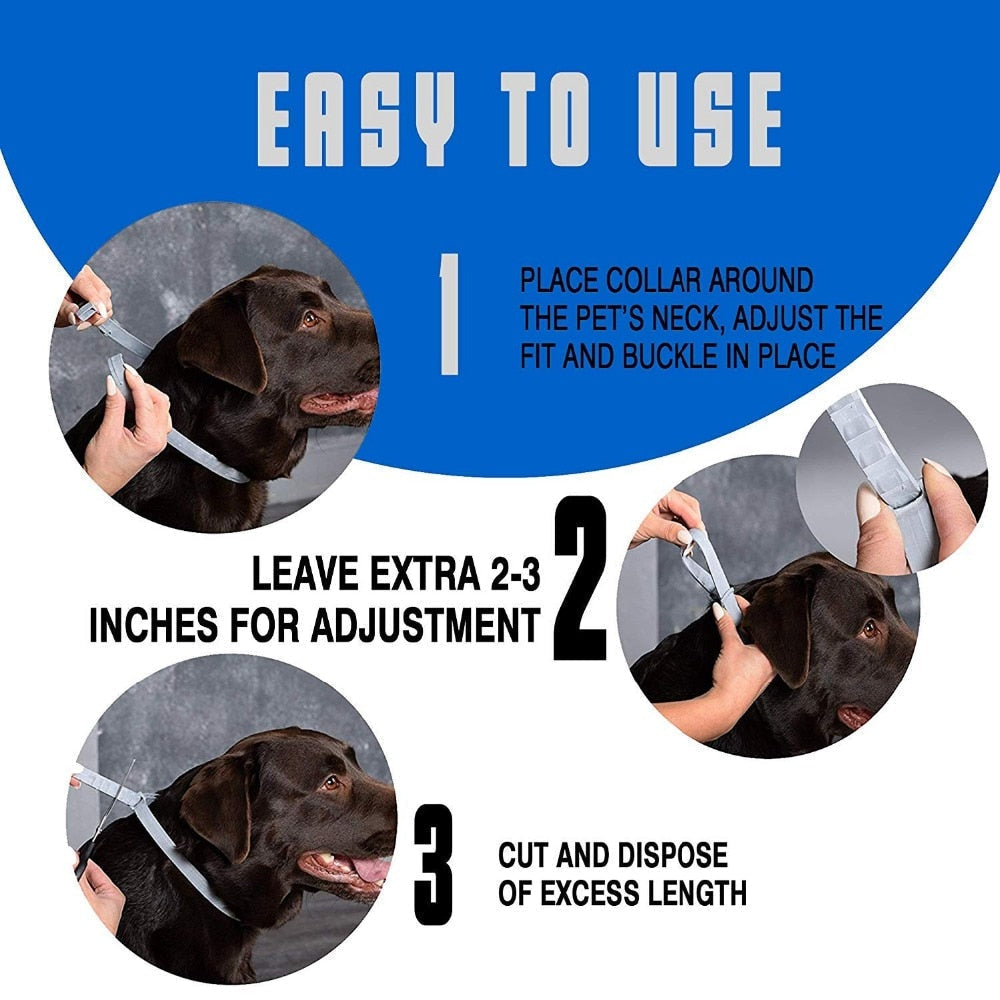 EASY TO USE

1

PLACE COLLAR AROUND THE PET'S NECK, ADJUST THE FIT AND BUCKLE IN PLACE

LEAVE EXTRA 2-3 INCHES FOR ADJUSTMENT

2

3

CUT AND DISPOSE OF EXCESS LENGTH